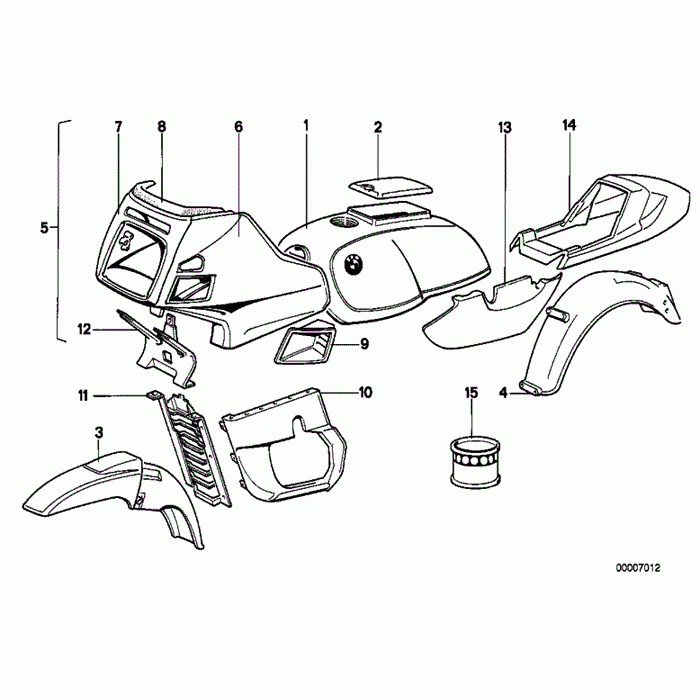 7
8
6
1
2
13
14
5
12
9
11
10
15
4
3
00007012