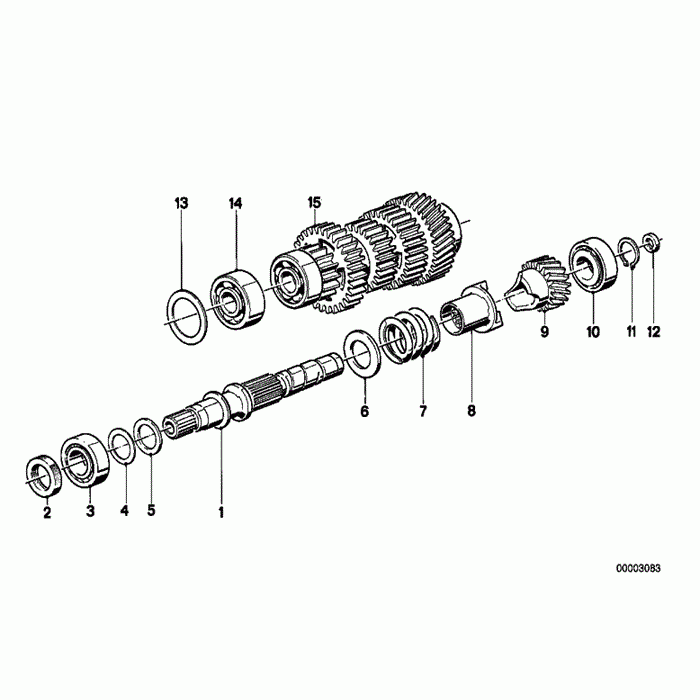 13
14
15
9
10
11
12
6
7
8
2
3
4
5
1
00003083