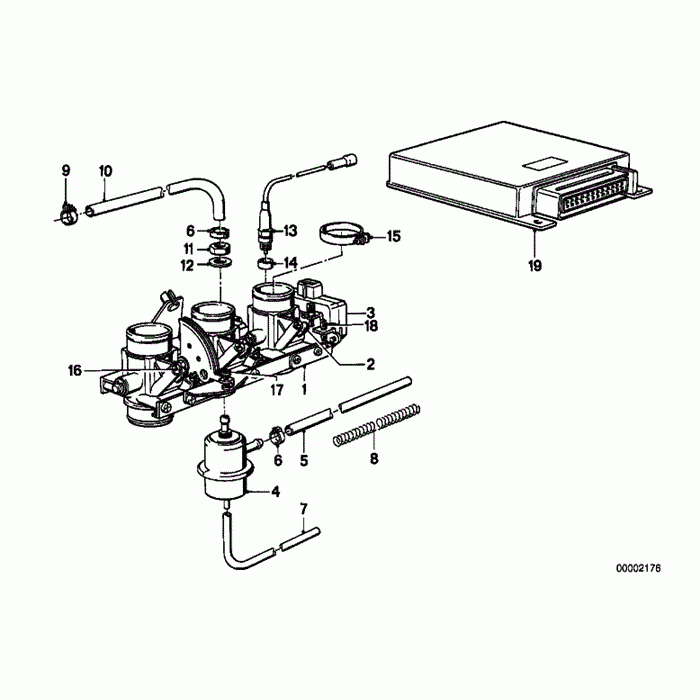 9
10
6
11
12
13
14
15
19
3
18
2
16
17
1
6
5
8
4
7
00002176