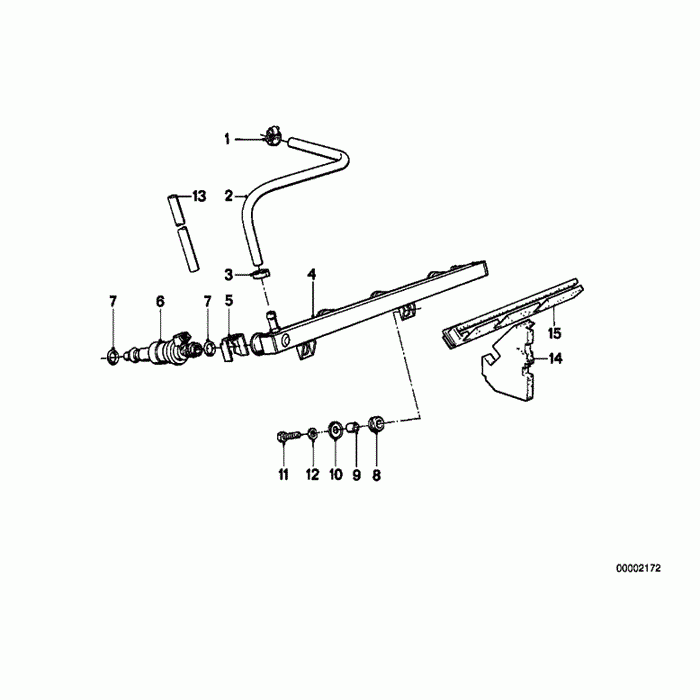 1
2
13
3
4
7
6
7
5
15
14
11
12
10
9
8
00002172