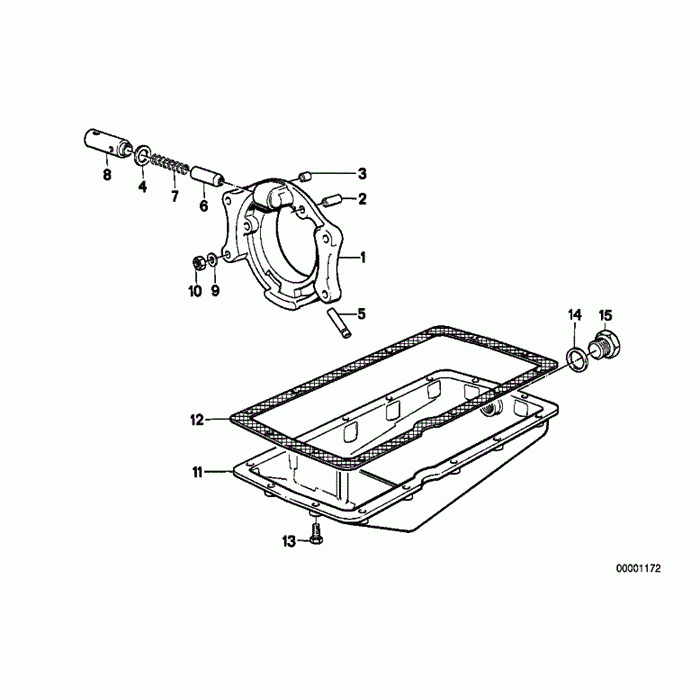 8
4
7
6
3
2
1
10
9
5
14
15
12
11
13
00001172