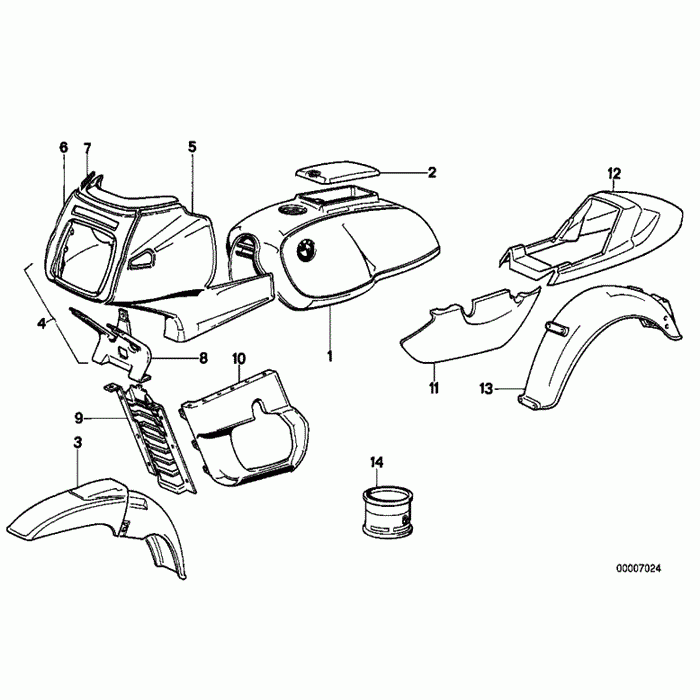 6
7
5
2
12
4
8
10
1
11
13
9
3
14
00007024