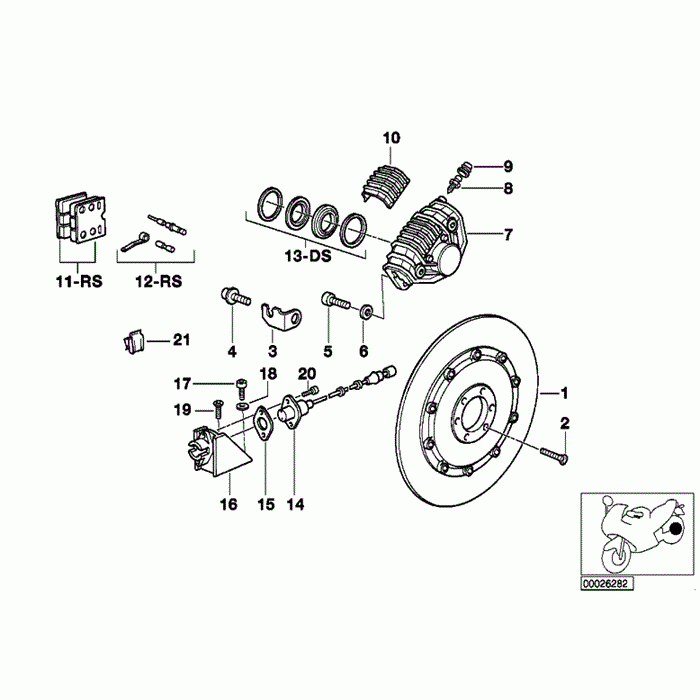 10
9
8
7
13-DS
11-RS
12-RS
4
3
5
6
21
17
18
20
19
1
2
16
15
14
00026282