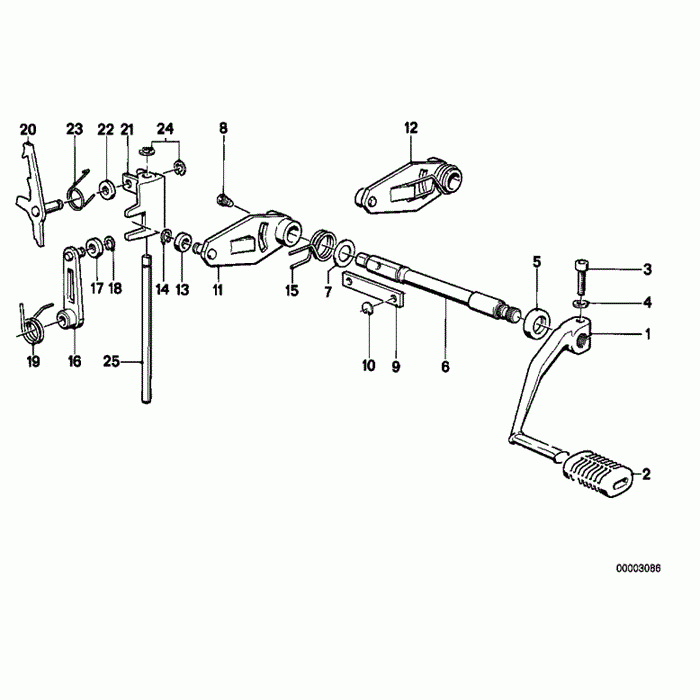 20
23
22
21
24
8
12
17
18
14
13
11
15
7
5
3
4
1
19
16
25
10
9
6
2
00003086