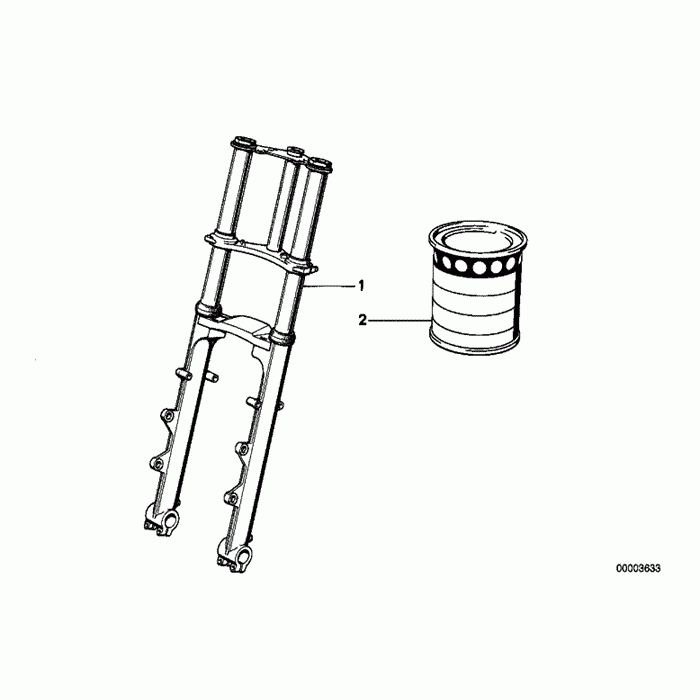 1
2
00003633