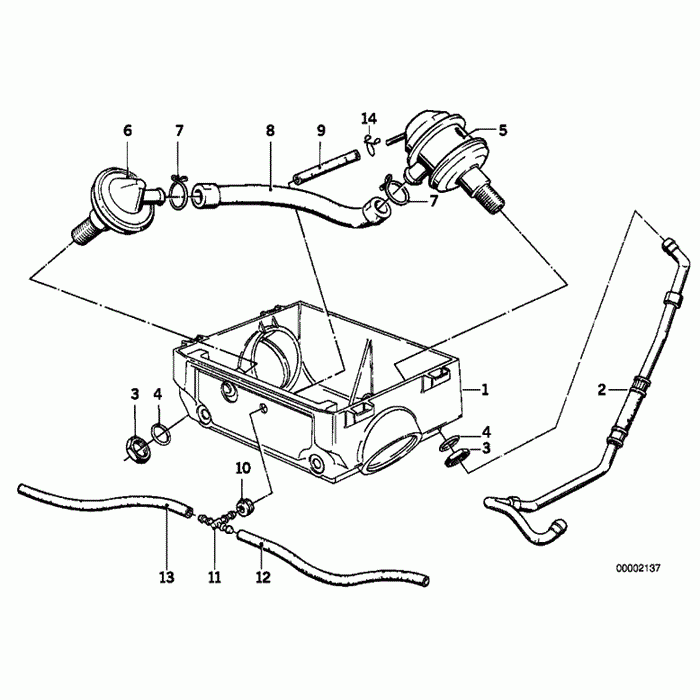 6
7
8
9
14
5
7
1
2
3
4
4
3
10
13
11
12
00002137