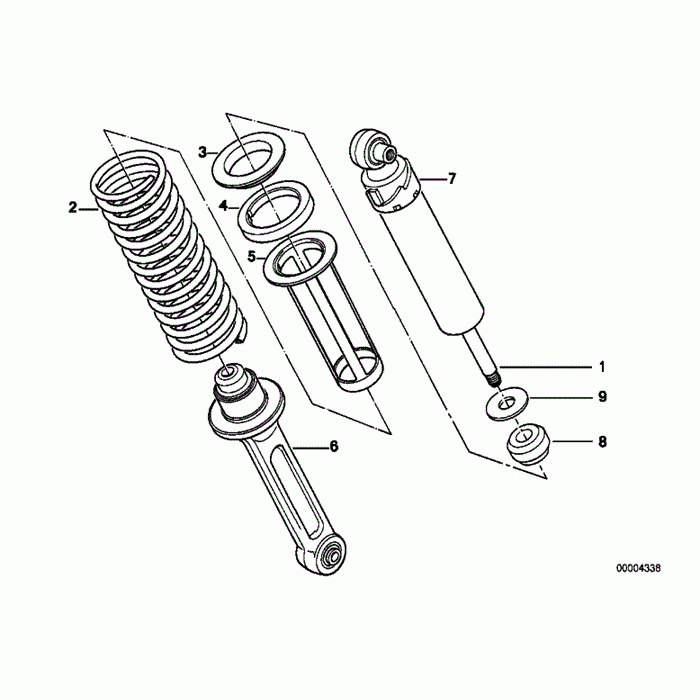 3
7
2
4
5
1
9
6
8
00004338