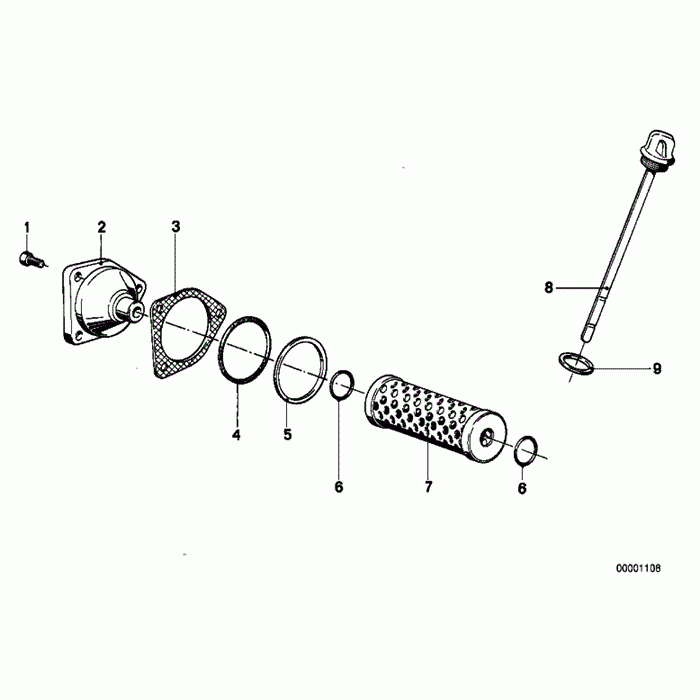 1
2
3
8
9
4
5
6
7
6
00001108