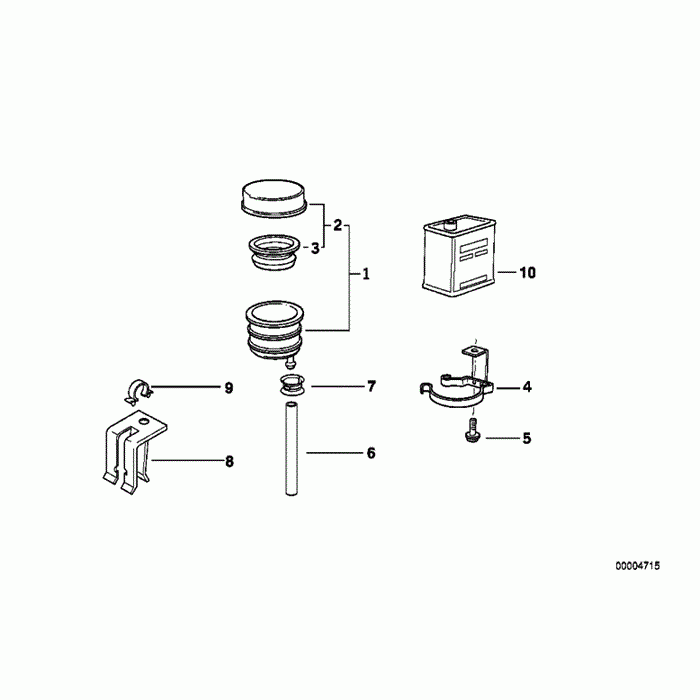 2
3
1
10
9
7
4
5
8
6
00004715