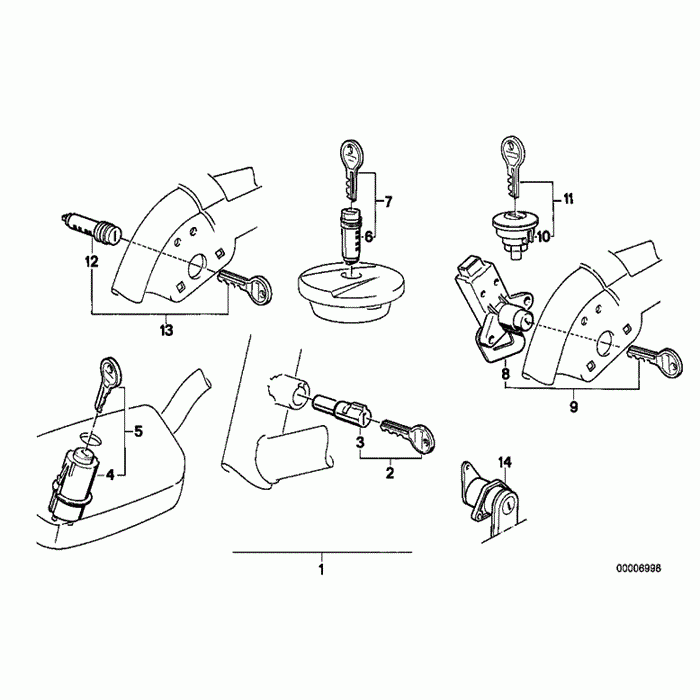 7
6
11
10
12
13
8
9
5
4
3
2
14
1
00006998