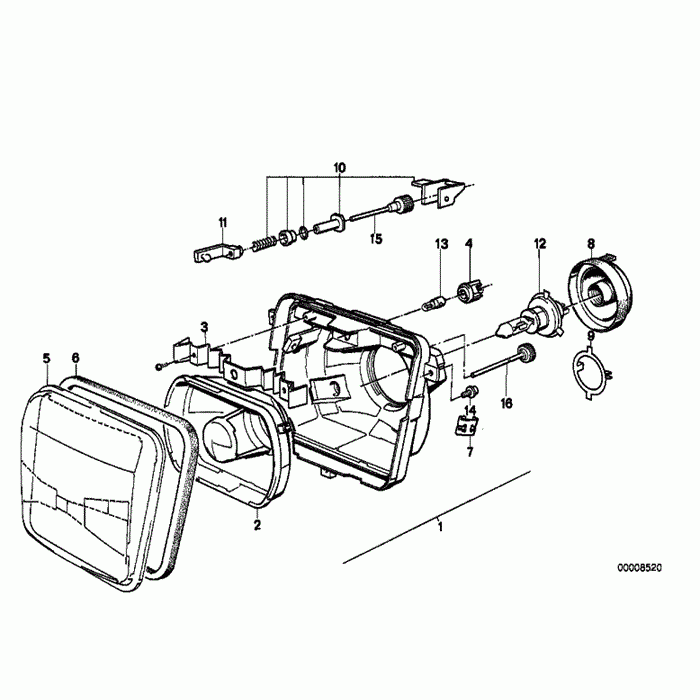 10
11
15
13
4
12
8
3
9
5
6
16
14
7
2
1
00008520