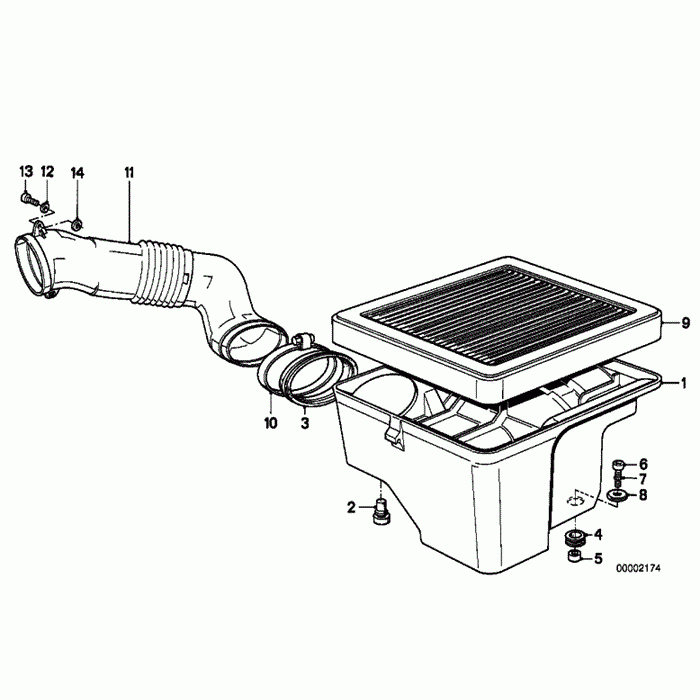 13 12 14 11

9

1

10 3

6
7
8

2

4
5

00002174