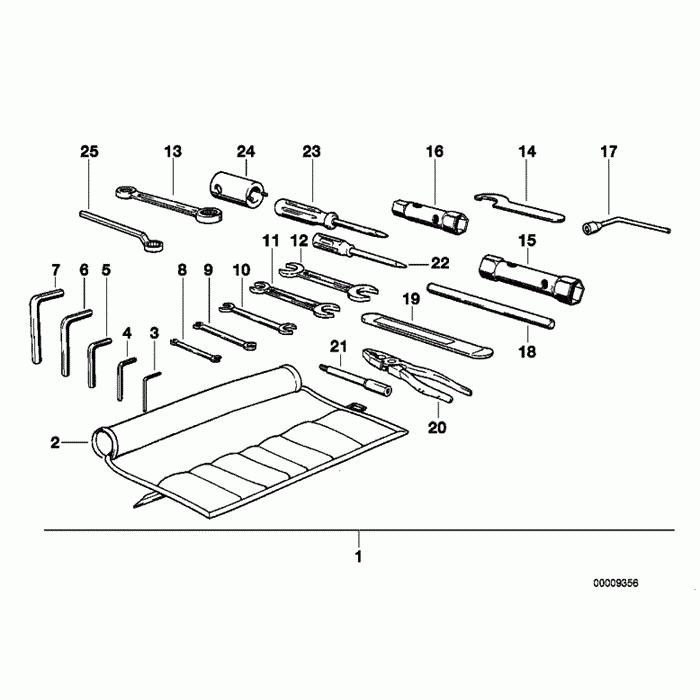 25
13
24
23
16
14
17
11
12
22
15
7
6
5
8
9
10
19
18
4
3
21
20
2
1
00009356