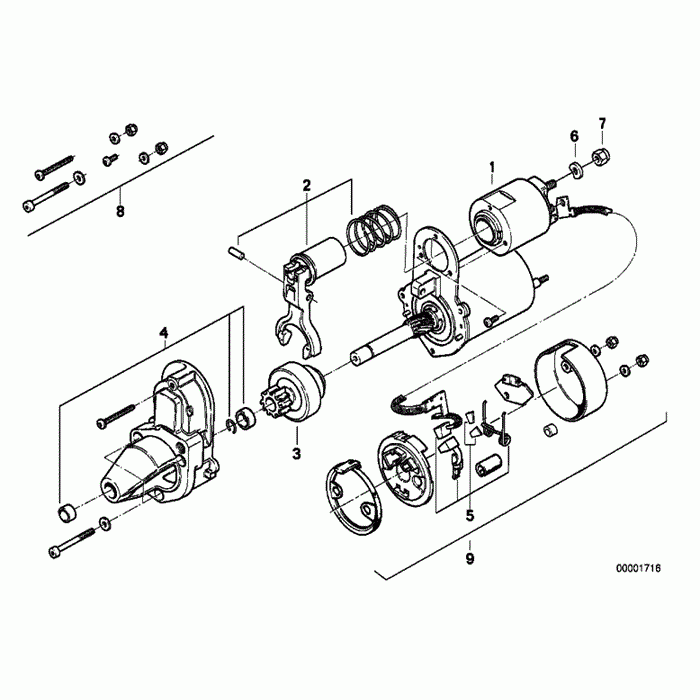 7
6
1
2
8
4
3
5
9
00001716