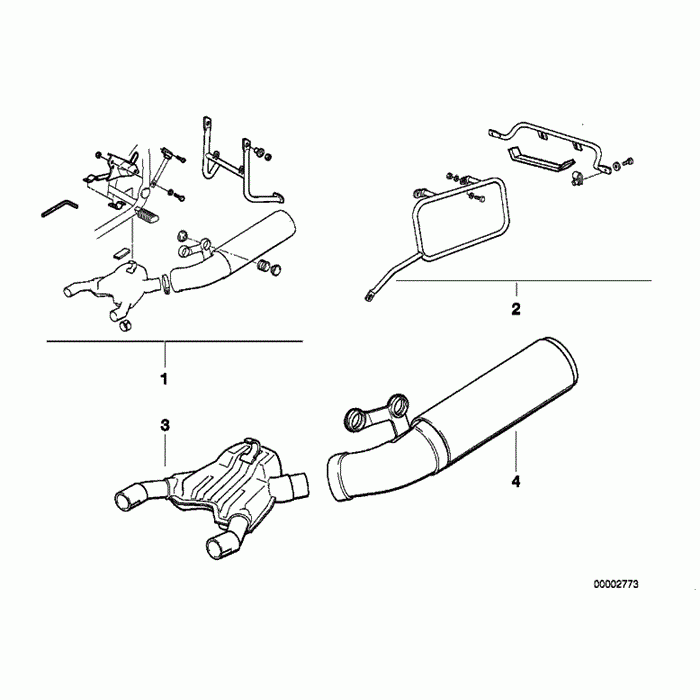 2

1

3

4

00002773