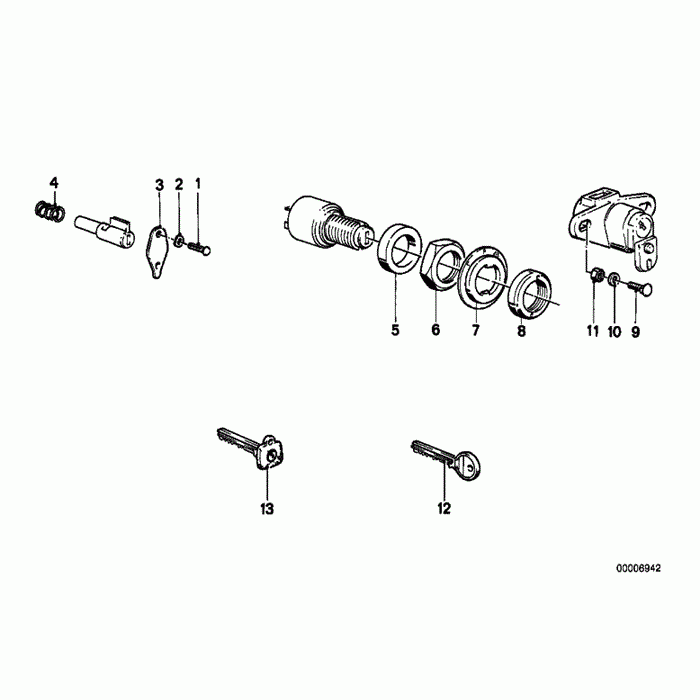 4
3
2
1
5
6
7
8
11
10
9
13
12
00006942