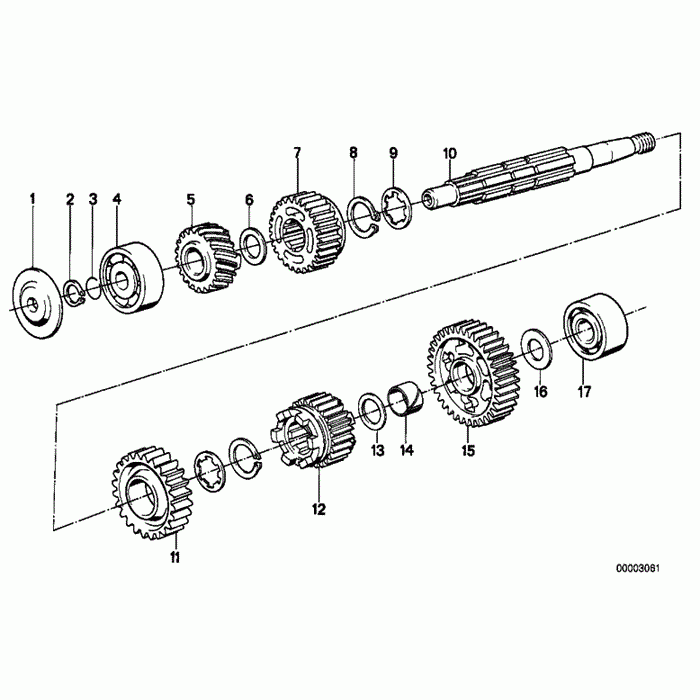 1
2
3
4
5
6
7
8
9
10
11
12
13
14
15
16
17
00003061