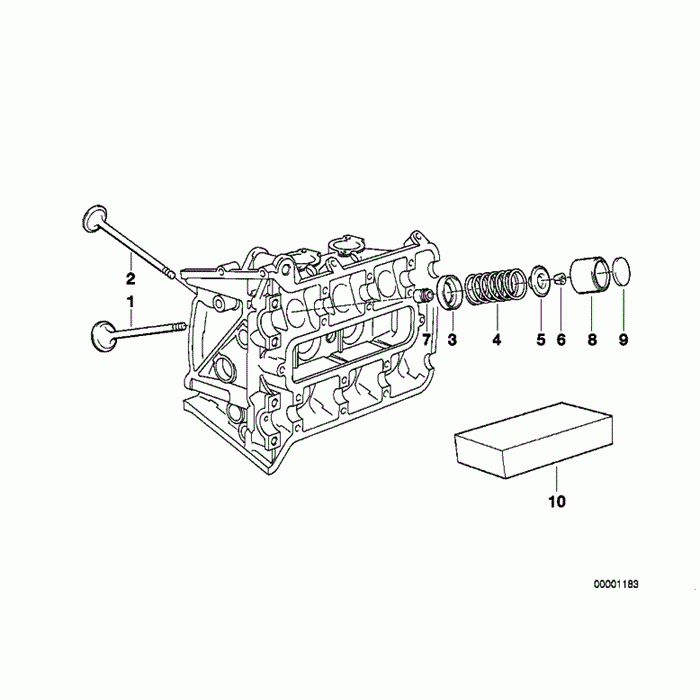 2
1
7
3
4
5
6
8
9
10
00001183