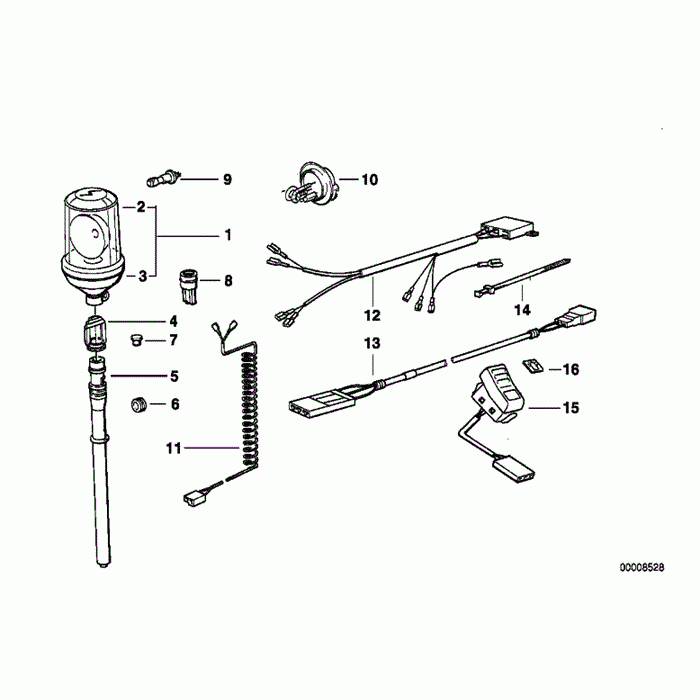 9
10
2
1
3
8
4
7
5
6
11
12
13
14
16
15
00008528