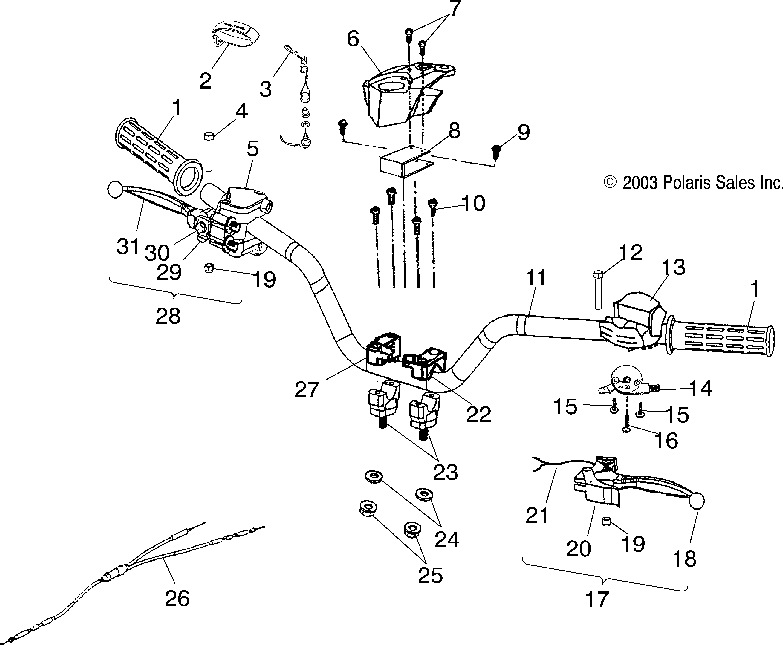 7
6
2
3
4
1
5
8
9
© 2003 Polaris Sales Inc.
10
31
30
29
19
28
12
13
11
1
27
22
14
15
15
16
23
24
25
21
20
19
18
17
26