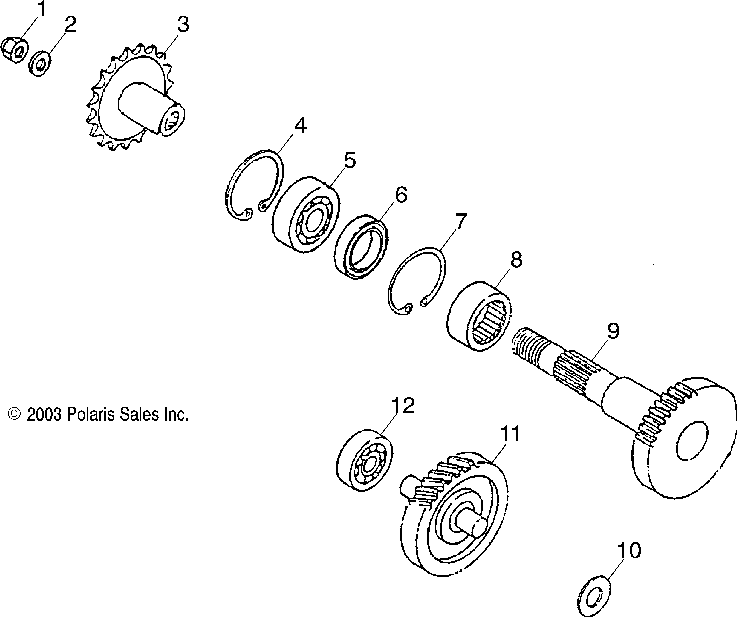 1
2
3
4
5
6
7
8
9
© 2003 Polaris Sales Inc.
12
11
10