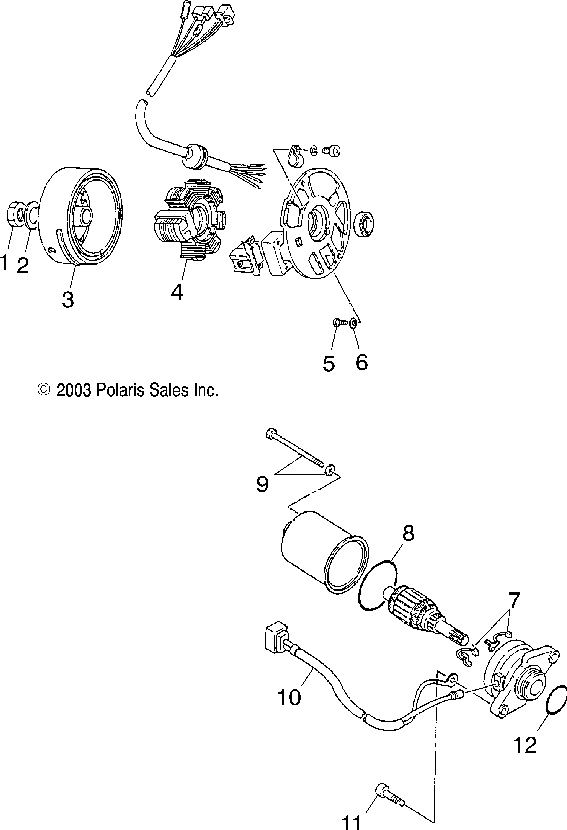 1 2
3
4
5 6
© 2003 Polaris Sales Inc.
9
8
7
10
12
11