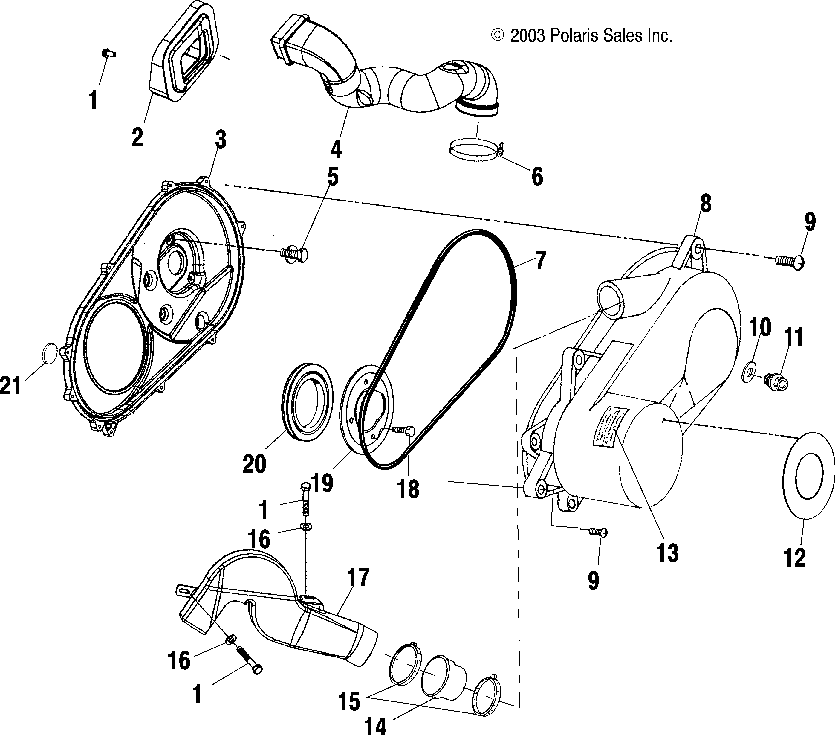 © 2003 Polaris Sales Inc.

1
2
3
4
5
6
7
8
9
10
11
21
20
19
18
13
12
9
1
16
17
16
1
15
14