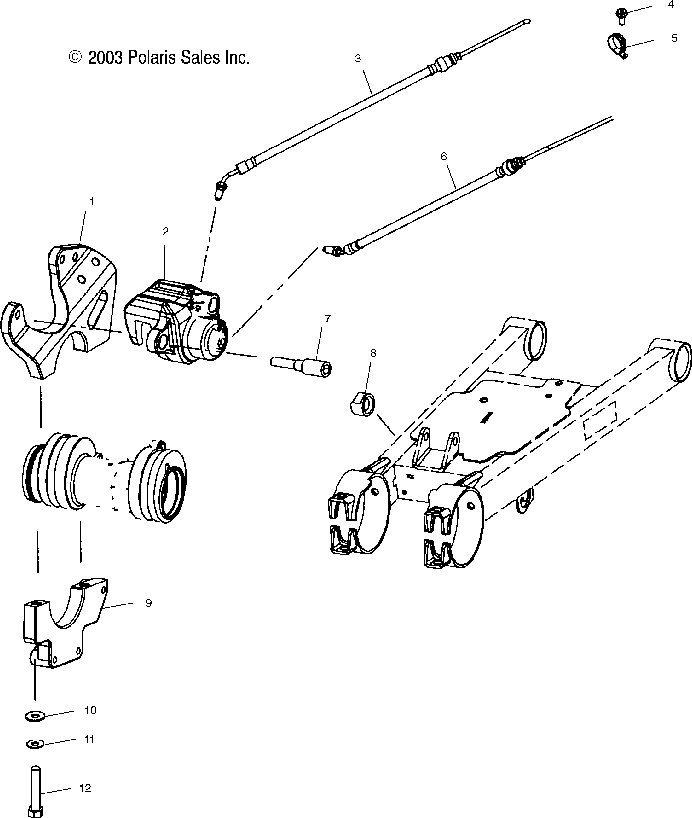 © 2003 Polaris Sales Inc.

4
5
3
6
1
2
7
8
9
10
11
12