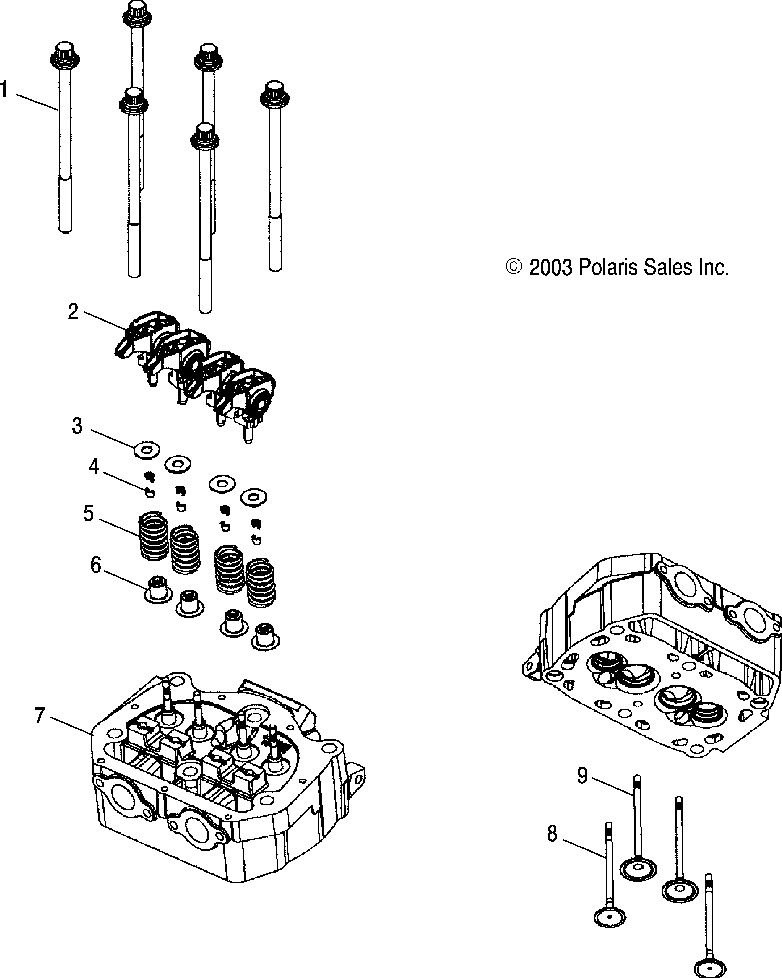 1

© 2003 Polaris Sales Inc.

2

3

4

5

6

7

9

8