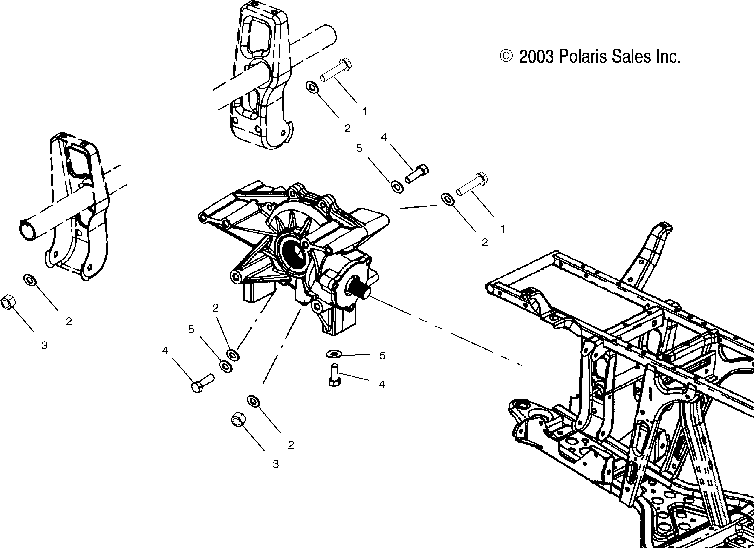 © 2003 Polaris Sales Inc.

1
2
4
5
1
2
2
3
2
5
4
5
4
2
3