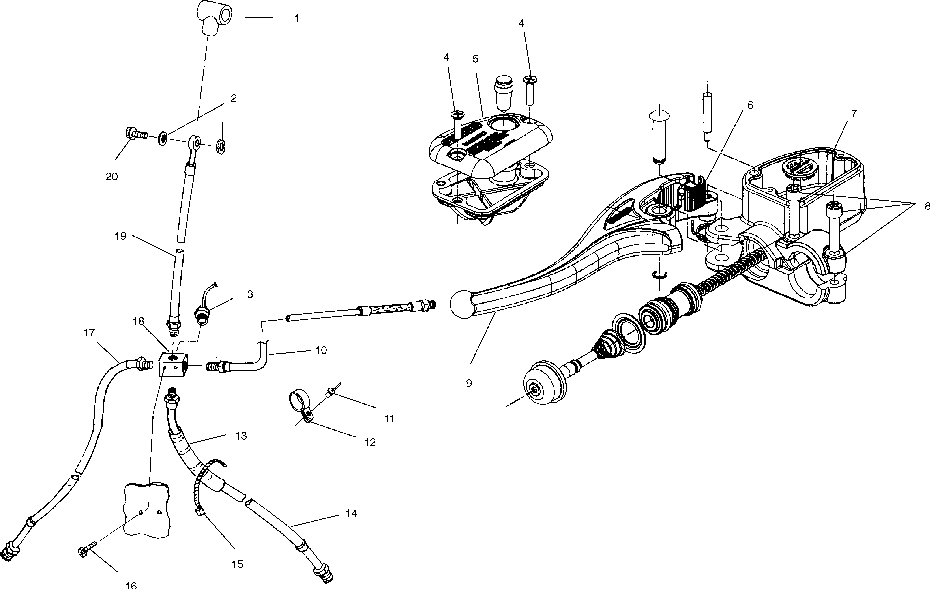 1
2
20
19
3
18
17
10
11
12
13
14
15
16
4
5
4
6
7
8
9