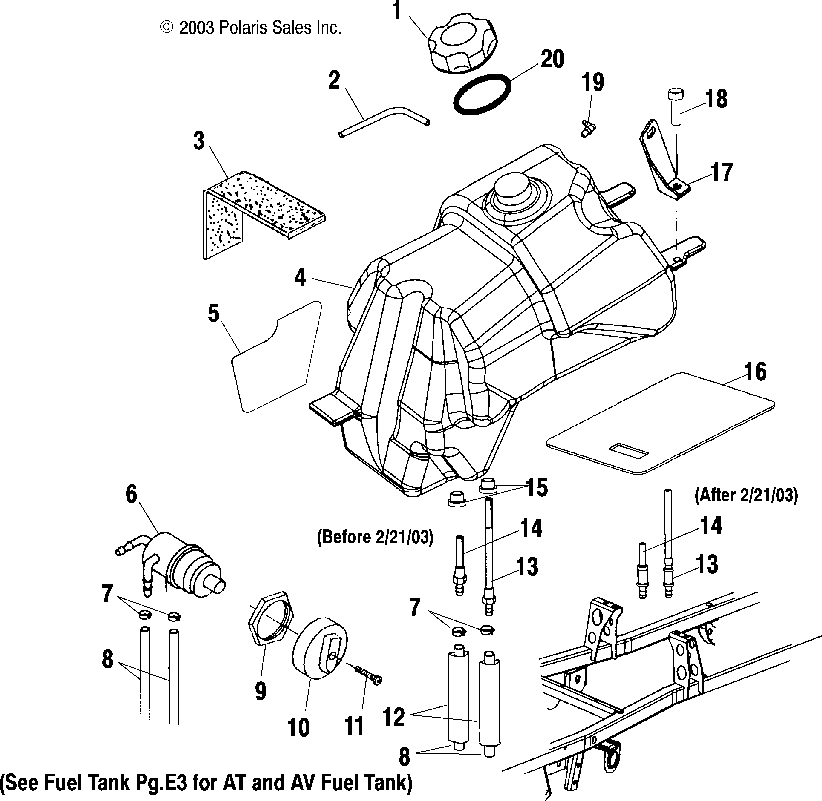 © 2003 Polaris Sales Inc.

1
20
2
19
18
3
17
4
5
16
6
15
(After 2/21/03)
(Before 2/21/03)
14
14
13
13
7
7
8
9
10
11
12
8

(See Fuel Tank Pg.E3 for AT and AV Fuel Tank)