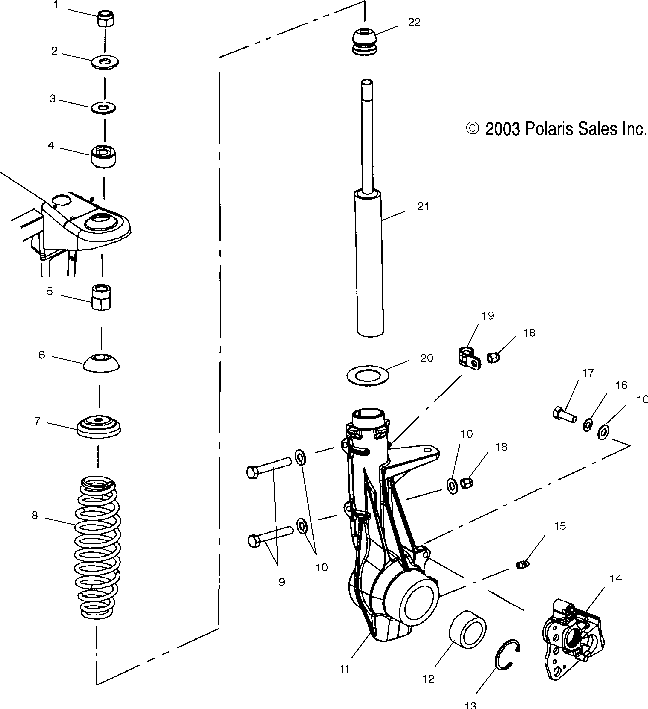 1
2
3
4
5
6
7
8
22
© 2003 Polaris Sales Inc.
21
19
18
20
17
16
10
10
18
9
10
15
14
11
12
13