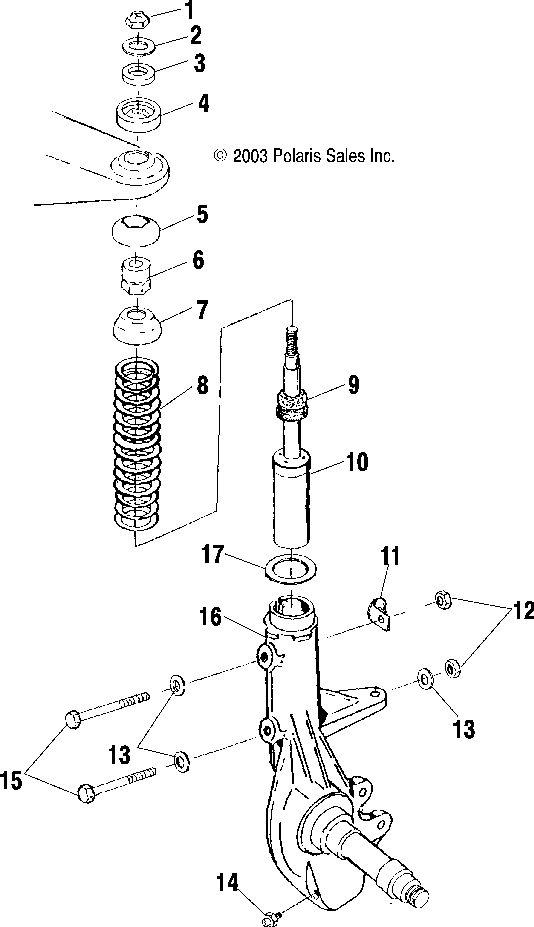 1
2
3
4
© 2003 Polaris Sales Inc.
5
6
7
8
9
10
17
11
12
16
13
13
15
14