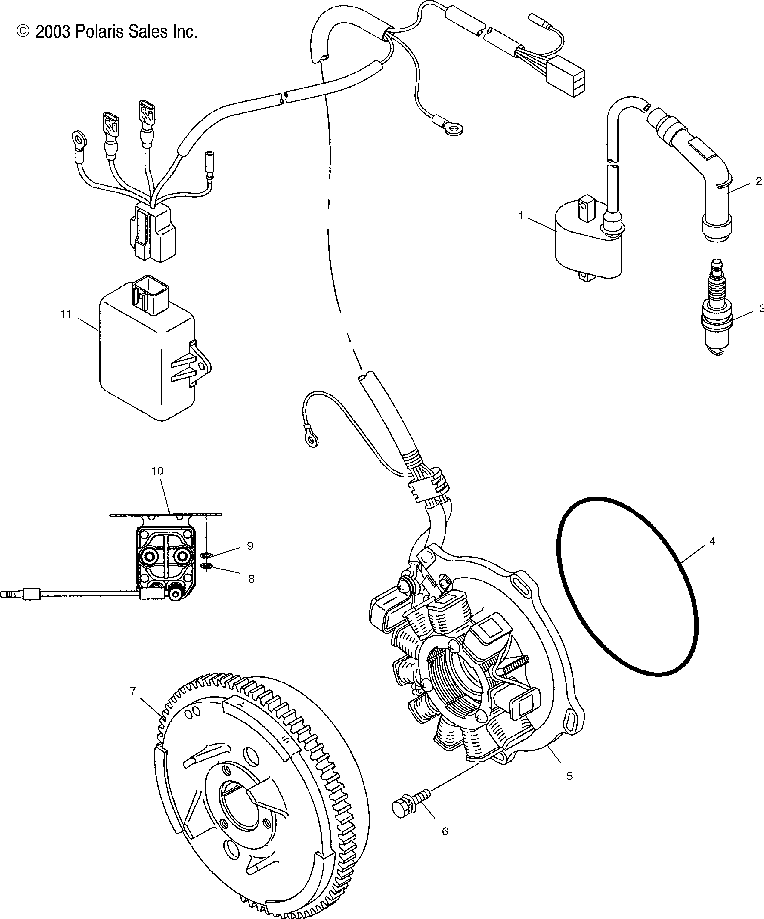 © 2003 Polaris Sales Inc.

1
2
3
11
10
9
8
4
7
5
6