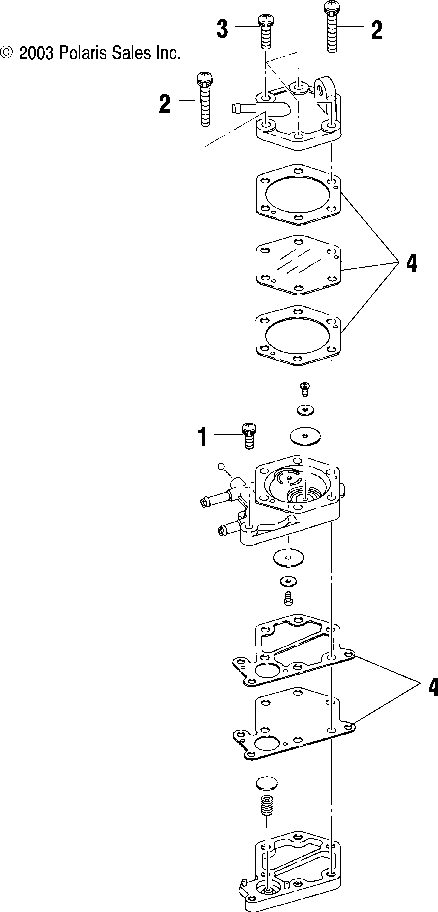 © 2003 Polaris Sales Inc.

3

2

2

4

1

4