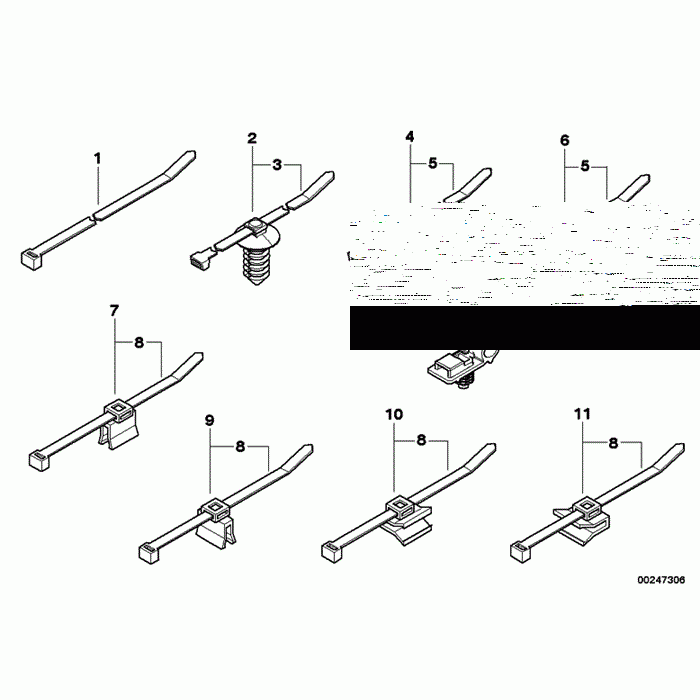 1
2
3
4
5
6
5
7
8
9
8
10
8
11
8
00247306