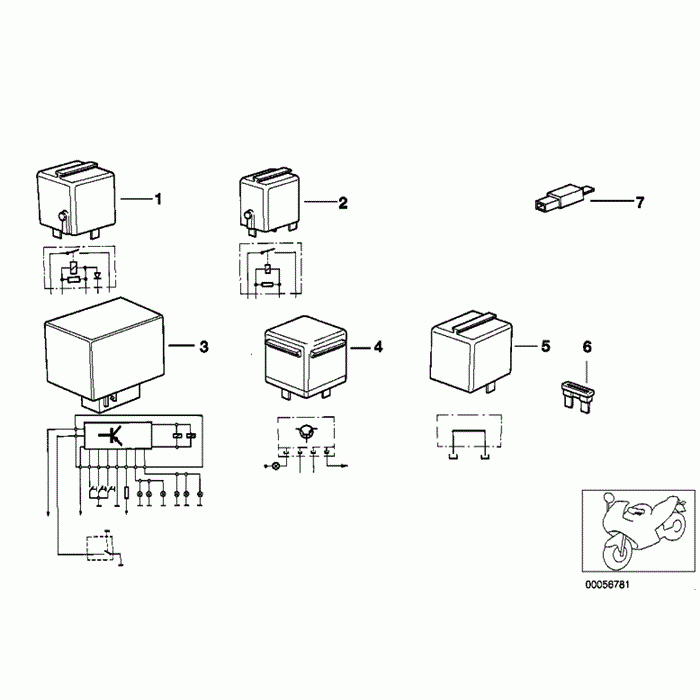 1
2
7
3
4
5
6
00056781