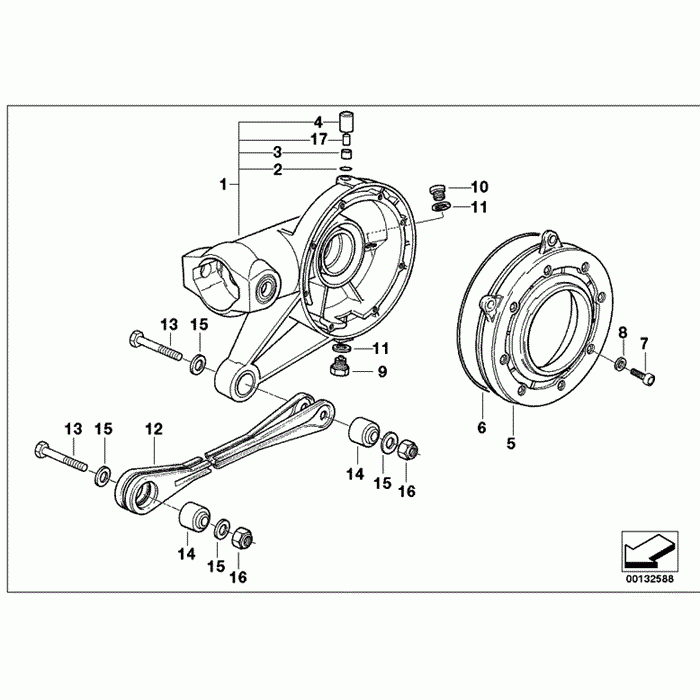 4
17
3
2
1
10
11
13
15
11
9
8
7
6
5
13
15
12
14
15
16
14
15
16
00132588