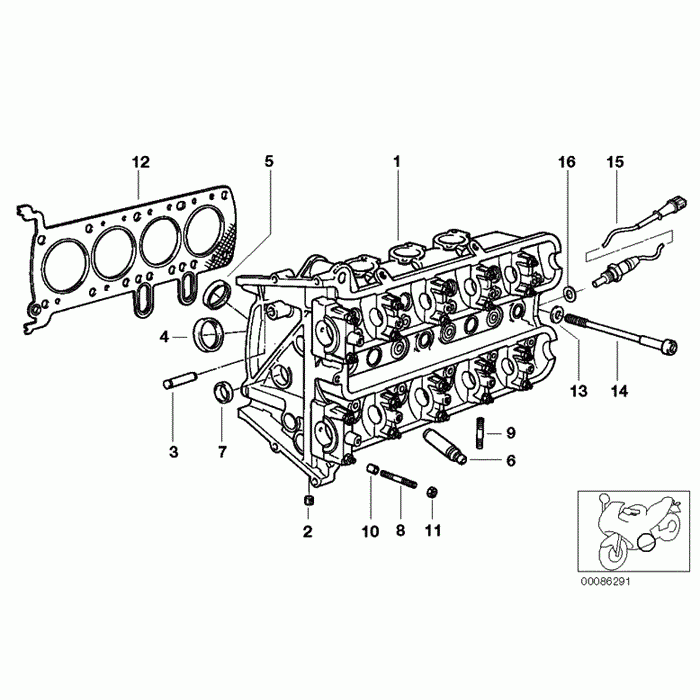 12
5
1
16
15
4
13
14
3
7
9
6
2
10
8
11
00086291