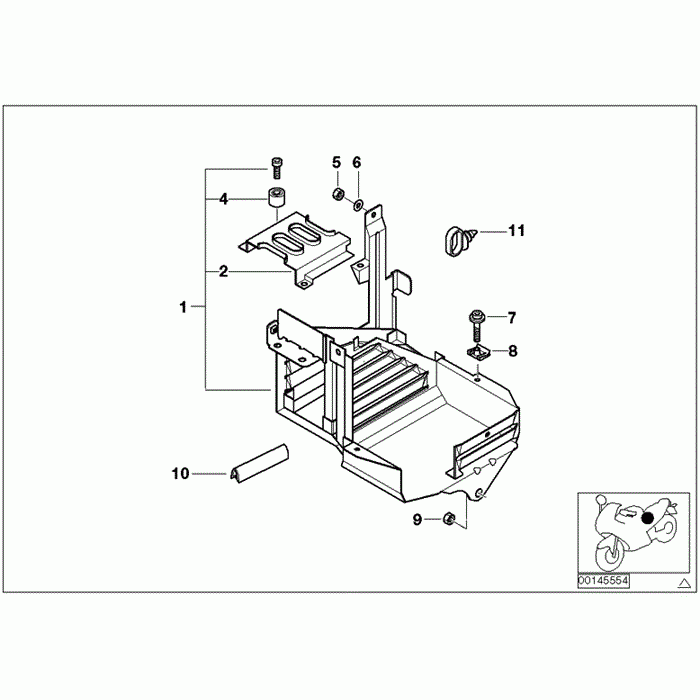 5
6
4
11
2
1
7
8
10
9
00145554