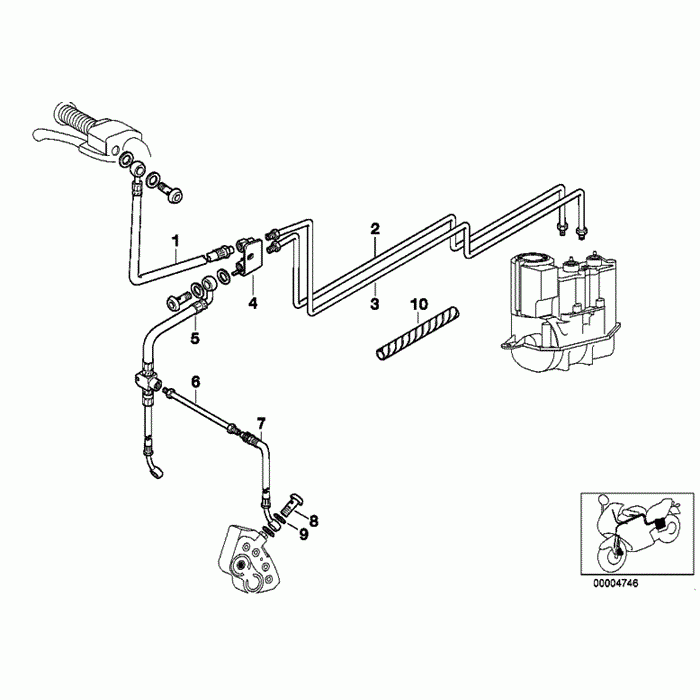 1
2
3
4
5
10
6
7
8
9
00004746