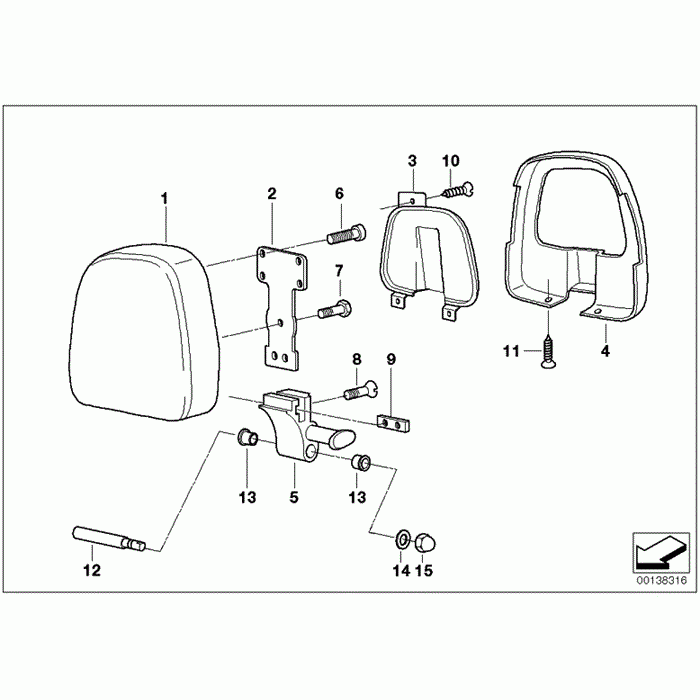 3
10
1
2
6
7
11
4
8
9
13
5
13
12
14
15
00138316