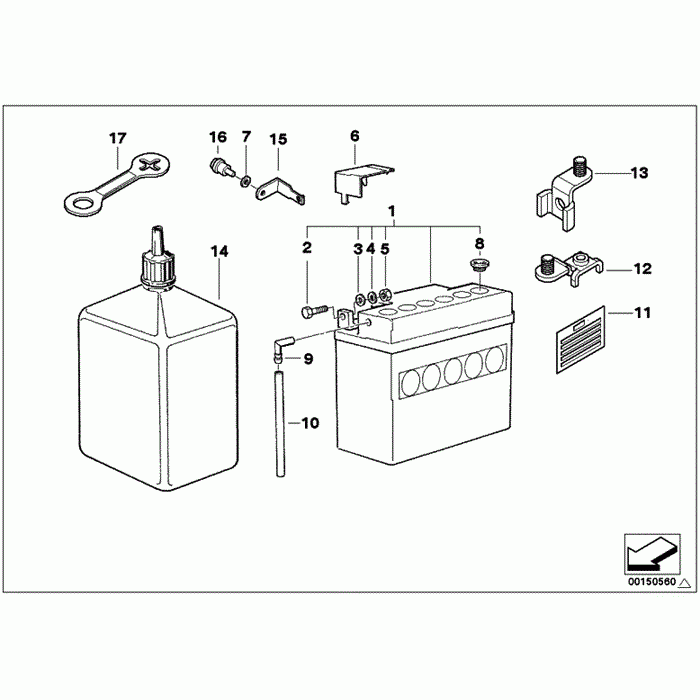 17
16
7
15
6
13
1
14
2
3
4
5
8
12
11
9
10
00150560