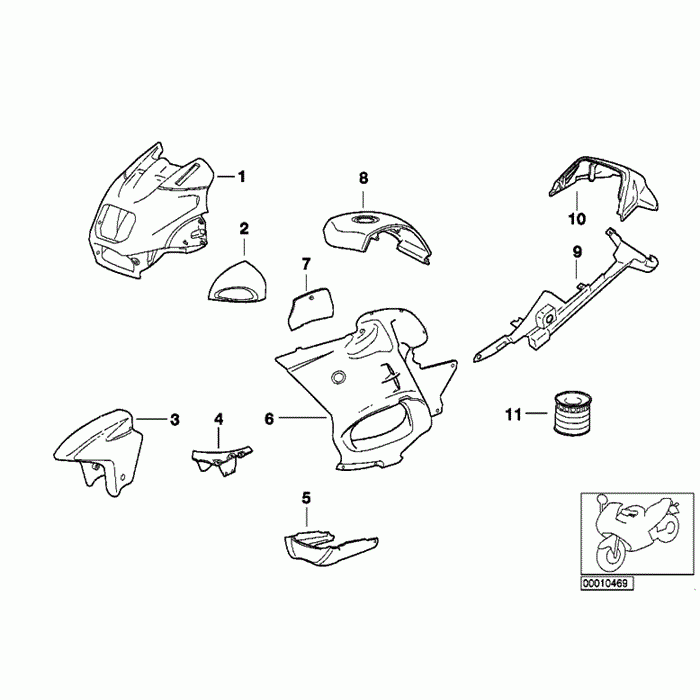 1
8
10
2
7
9
3
4
6
11
5
00010469