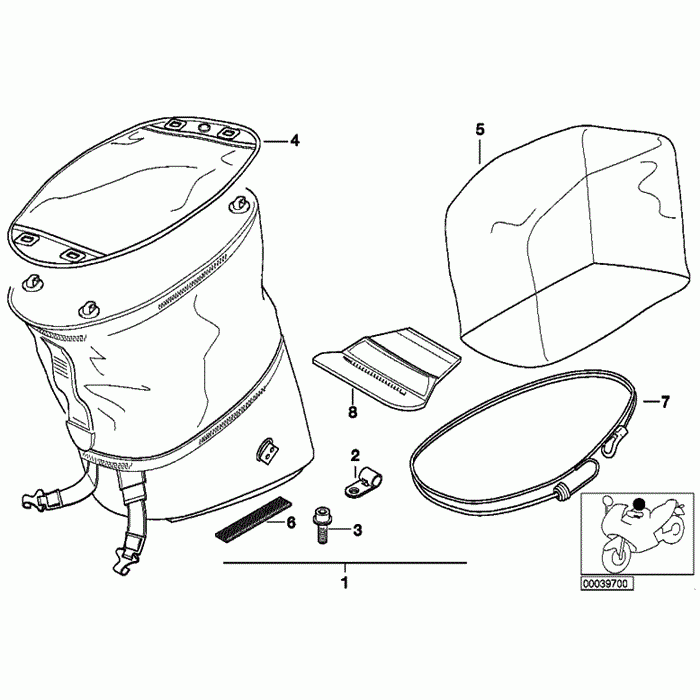 4
5
8
7
2
6
3
1
00039700