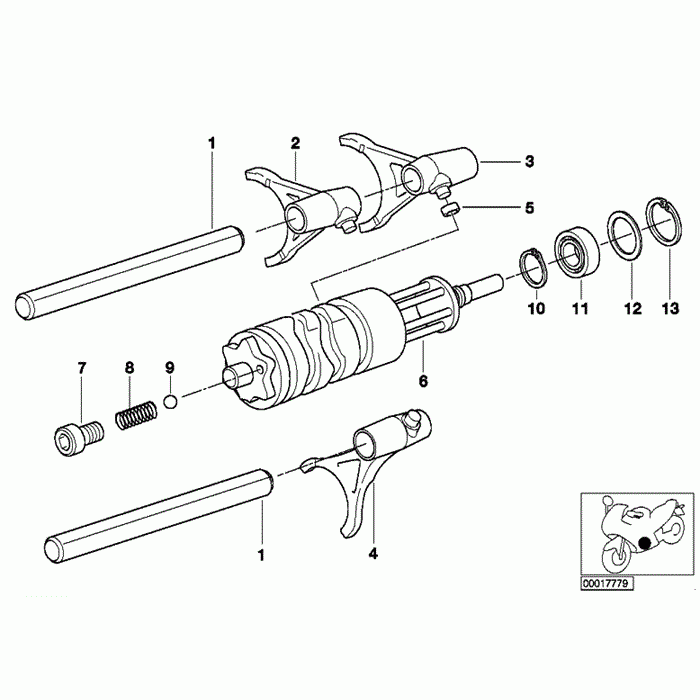 1
2
3
5
10
11
12
13
6
7
8
9
1
4
00017779