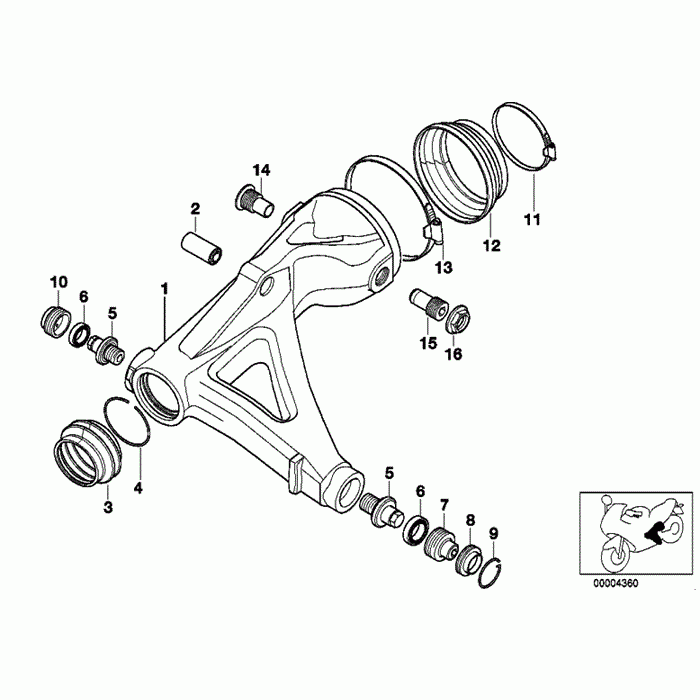 14
2
11
12
13
10
6
5
1
15
16
4
3
5
6
7
8
9
00004360