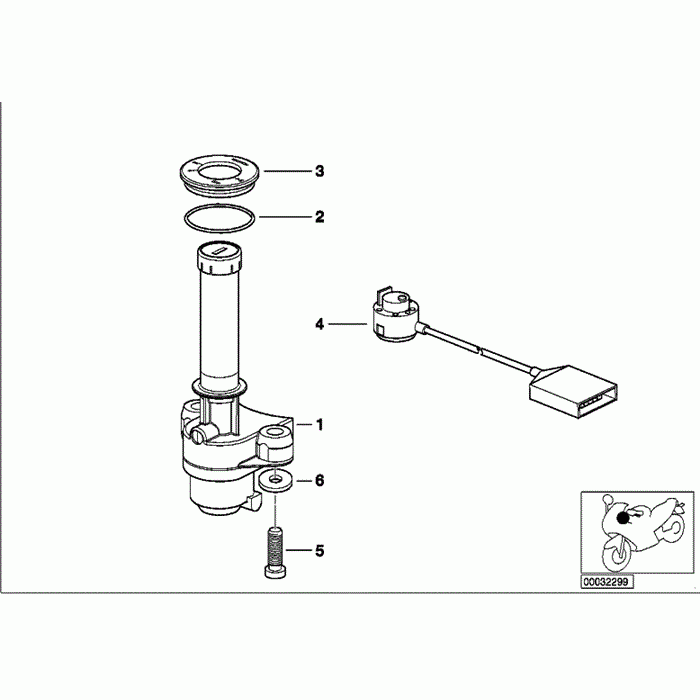 3
2
4
1
6
5
00032299