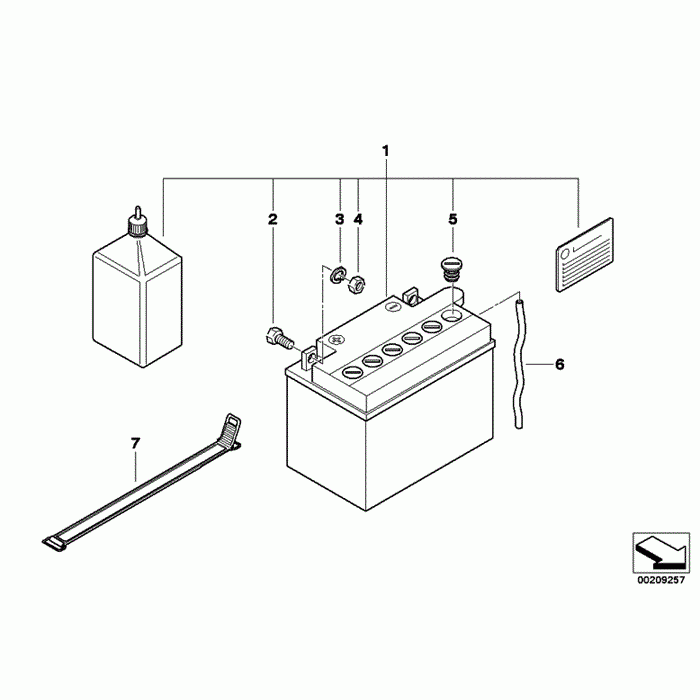 1
2
3
4
5
6
7
00209257